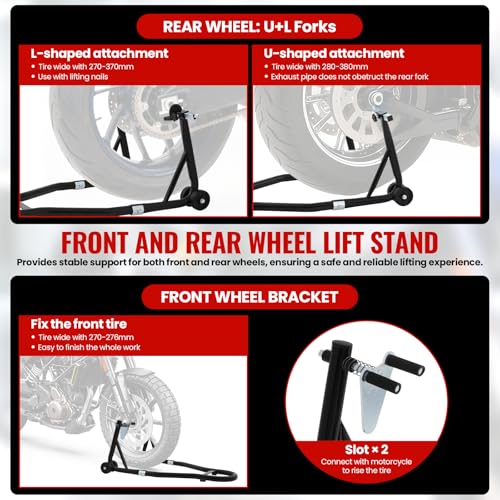 REAR WHEEL: U+L Forks

L-shaped attachment
• Tire wide with 270-370mm
• Use with lifting nails

U-shaped attachment
• Tire wide with 280-380mm
• Exhaust pipe does not obetruct the rear fork

FRONT AND REAR WHEEL LIFT STAND
Provides stable support for both front and rear wheels, ensuring a safe and reliable lifting experience.

FRONT WHEEL BRACKET

Fix the front tire
• Tire wide with 270-278mm
• Easy to finish the whole work

Slot × 2
Connect with motorcycle to rise the tire