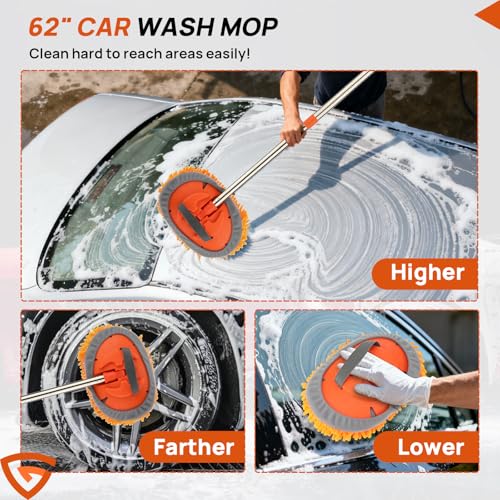 62" CAR WASH MOP
Clean hard to reach areas easily!

Higher

Farther

Lower