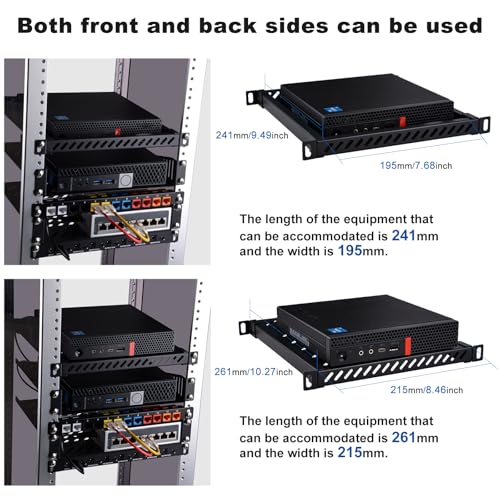 Both front and back sides can be used

241mm/9.49inch

195mm/7.68inch

The length of the equipment that can be accommodated is 241mm and the width is 195mm.

261mm/10.27inch

215mm/8.46inch

The length of the equipment that can be accommodated is 261mm and the width is 215mm.