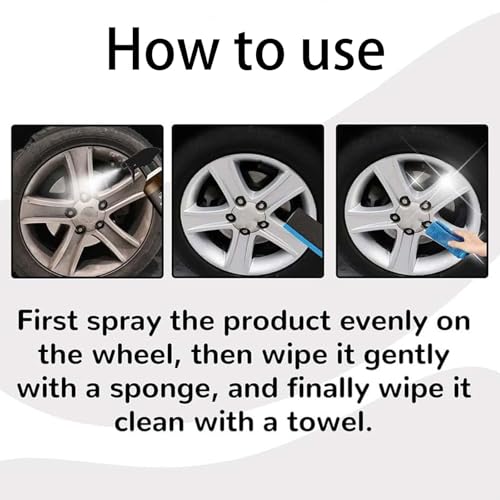 How to use

First spray the product evenly on the wheel, then wipe it gently with a sponge, and finally wipe it clean with a towel.