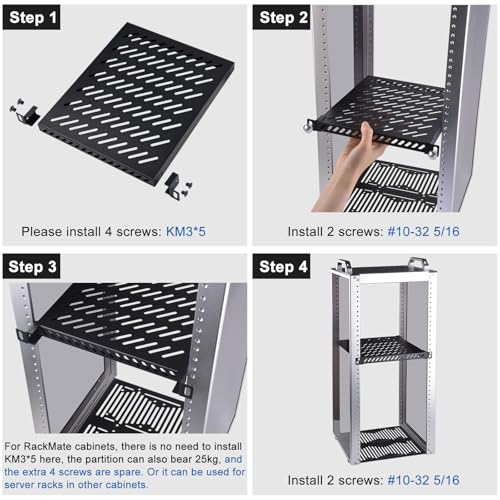 Step 1

Please install 4 screws: KM3*5

Step 2

Install 2 screws: #10-32 5/16

Step 3

For RackMate cabinets, there is no need to install KM3*5 here, the partition can also bear 25kg, and the extra 4 screws are spare. Or it can be used for server racks in other cabinets.

Step 4

Install 2 screws: #10-32 5/16