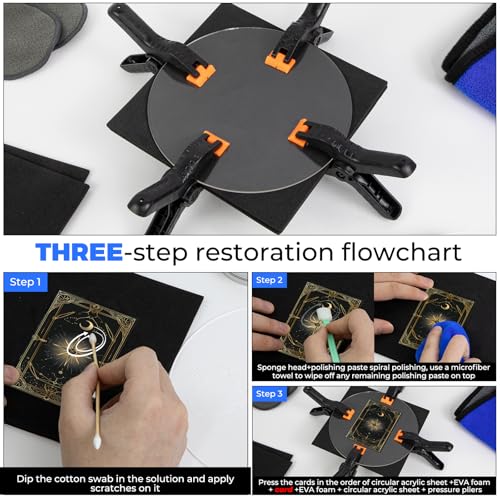 THREE-step restoration flowchart

Step 1

Dip the cotton swab in the solution and apply scratches on it

Step 2

Sponge head+polishing paste spiral polishing, use a microfiber towel to wipe off any remaining polishing paste on top

Step 3

Press the cards in the order of circular acrylic sheet +EVA foam + card +EVA foam + circular acrylic sheet + pressure pliers