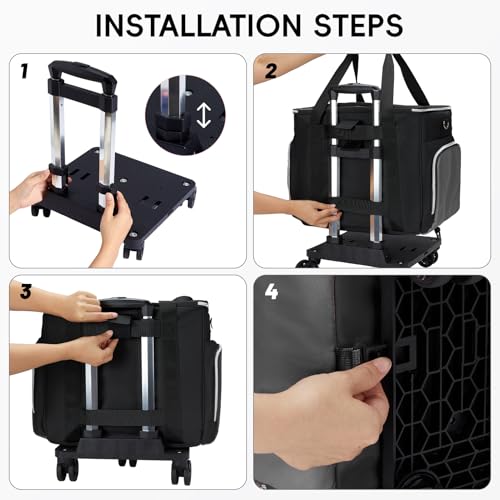 INSTALLATION STEPS

1

2

3

4