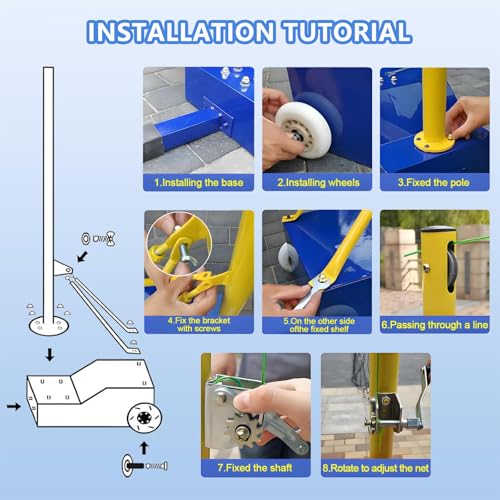 INSTALLATION TUTORIAL

1.Installing the base

2.Installing wheels

3.Fixed the pole

4.Fix the bracket with screws

5.On the other side ofthe fixed shelf

6.Passing through a line

7.Fixed the shaft

8.Rotate to adjust the net