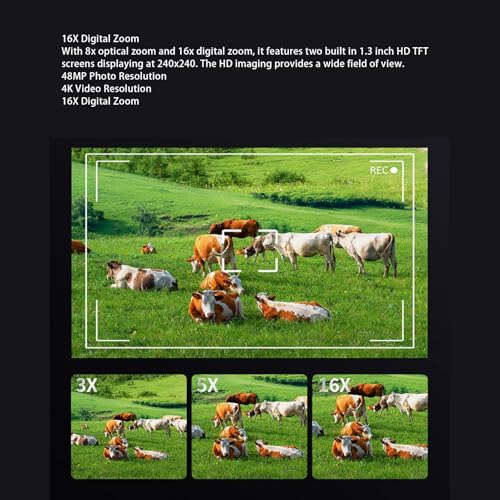 16X Digital Zoom
With 8x optical zoom and 16x digital zoom, it features two built in 1.3 inch HD TFT screens displaying at 240x240. The HD imaging provides a wide field of view.
48MP Photo Resolution
4K Video Resolution
16X Digital Zoom

REC

3X

5X

16X