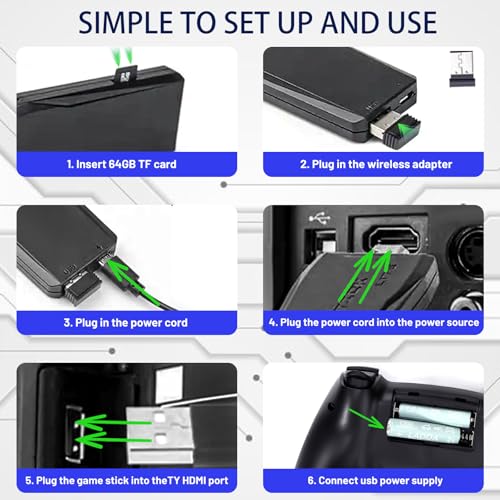 SIMPLE TO SET UP AND USE

1. Insert 64GB TF card

2. Plug in the wireless adapter

3. Plug in the power cord

4. Plug the power cord into the power source

5. Plug the game stick into theTY HDMI port

6. Connect usb power supply