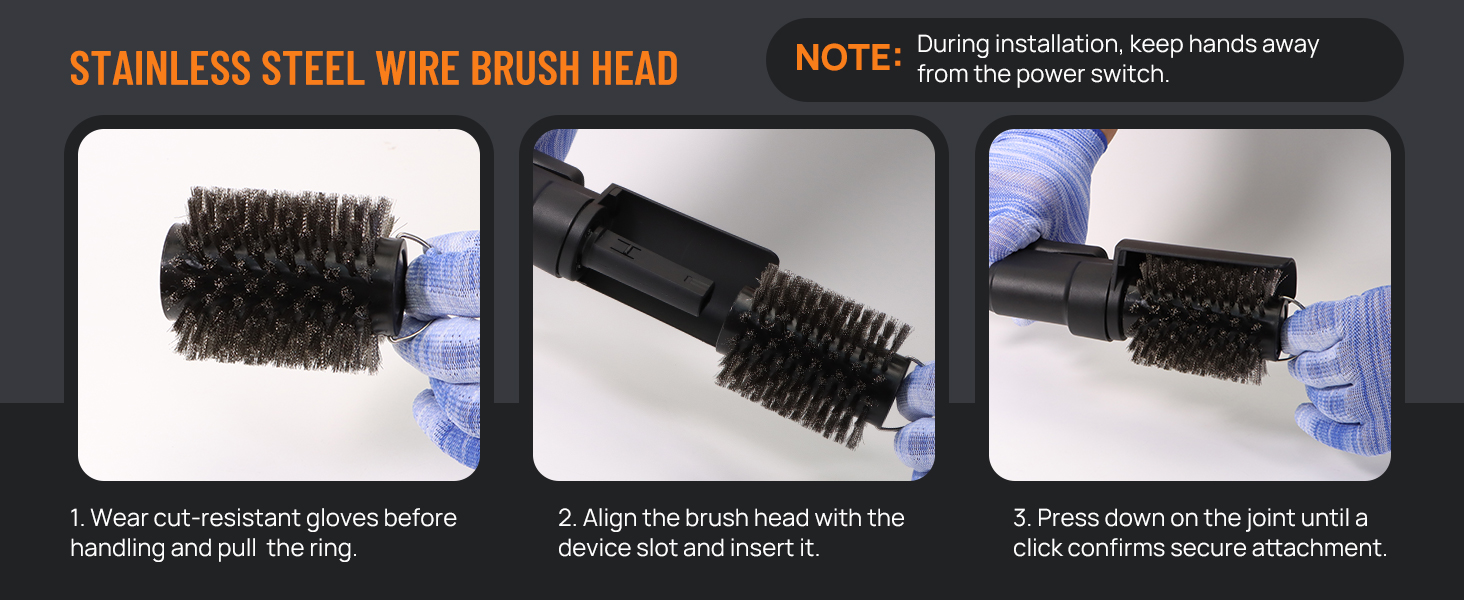 STAINLESS STEEL WIRE BRUSH HEAD

NOTE: During installation, keep hands away from the power switch.

1. Wear cut-resistant gloves before handling and pull  the ring.

2. Align the brush head with the device slot and insert it.

3. Press down on the joint until a click confirms secure attachment.