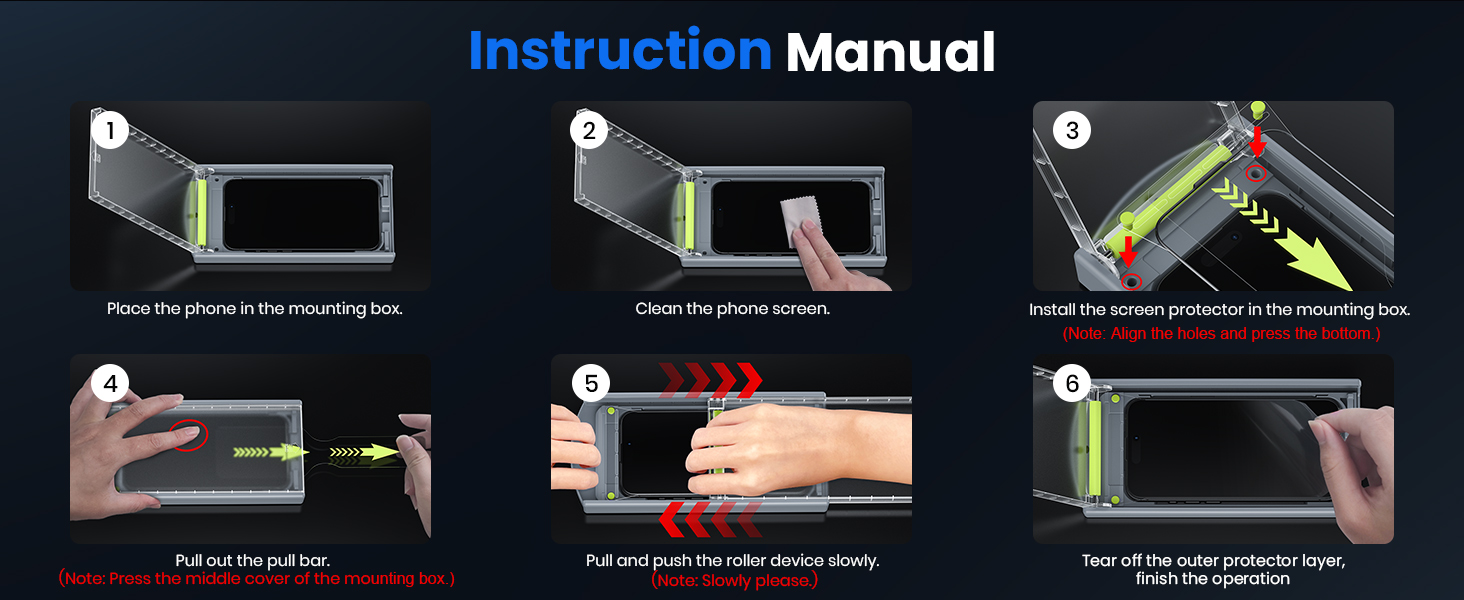 Instruction Manual

1

Place the phone in the mounting box.

2

Clean the phone screen.

3

Install the screen protector in the mounting box.
(Note: Align the holes and press the bottom.)

4

Pull out the pull bar.
(Note: Press the middle cover of the mounting box.)

5

Pull and push the roller device slowly.
(Note: Slowly please.)

6

Tear off the outer protector layer, finish the operation