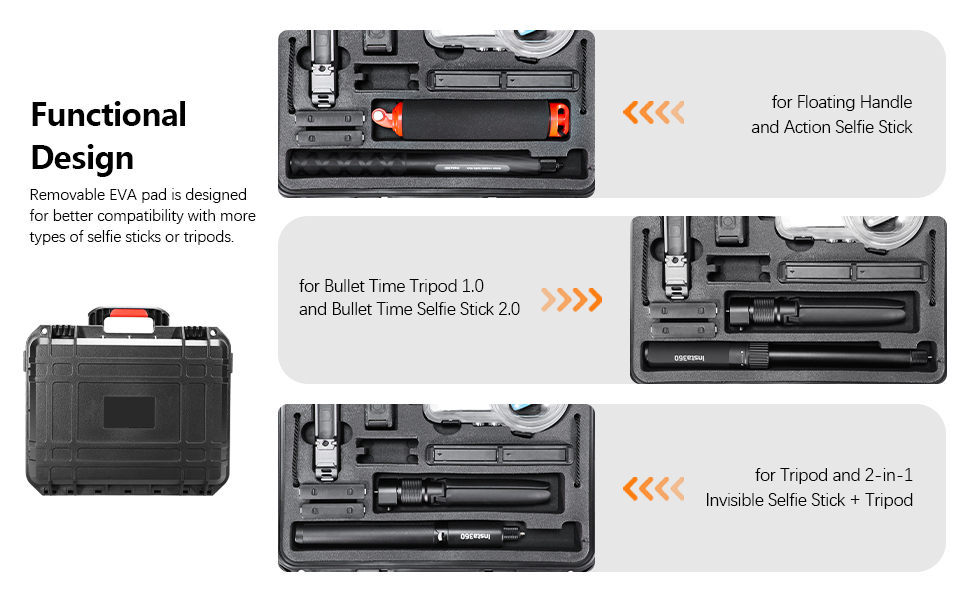 Functional Design

Removable EVA pad is designed for better compatibility with more types of selfie sticks or tripods.

for Floating Handle and Action Selfie Stick

for Bullet Time Tripod 1.0 and Bullet Time Selfie Stick 2.0

Insta360

for Tripod and 2-in-1 Invisible Selfie Stick + Tripod

Insta360