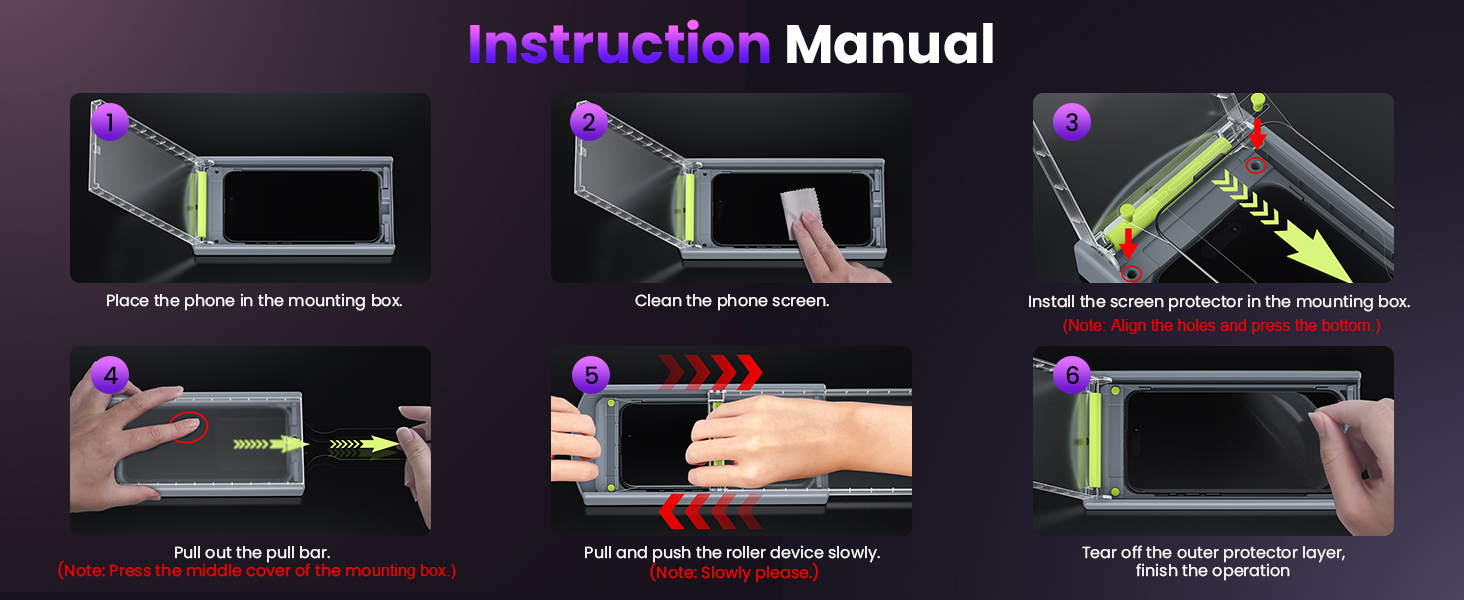 Instruction Manual

1

Place the phone in the mounting box.

2

Clean the phone screen.

3

Install the screen protector in the mounting box.
(Note: Align the holes and press the bottom.)

4

Pull out the pull bar.
(Note: Press the middle cover of the mounting box.)

5

Pull and push the roller device slowly.
(Note: Slowly please.)

6

Tear off the outer protector layer, finish the operation