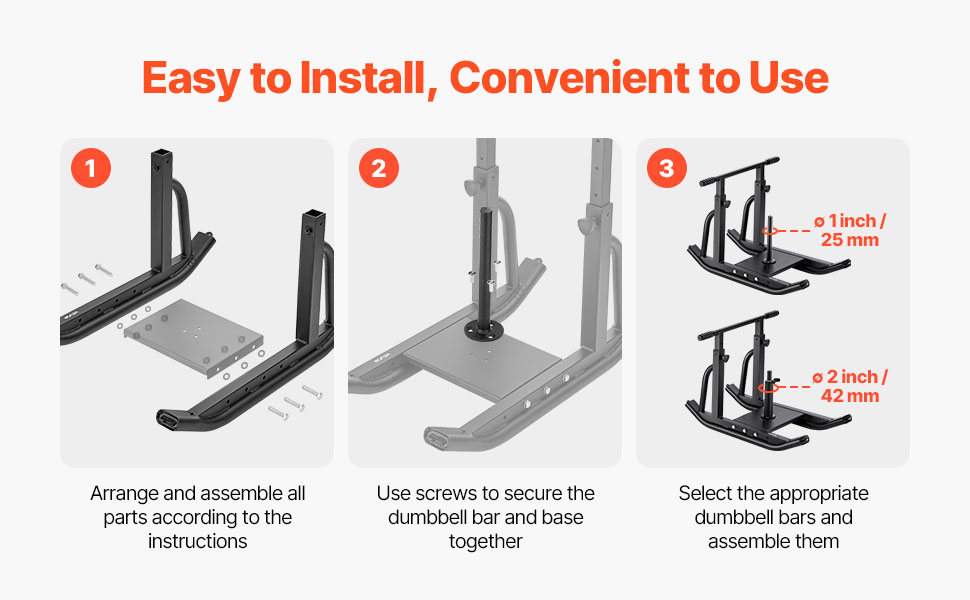 Easy to Install, Convenient to Use

1

Arrange and assemble all parts according to the instructions

2

Use screws to secure the dumbbell bar and base together

3

ø 1 inch / 25 mm

ø 2 inch / 42 mm

Select the appropriate dumbbell bars and assemble them