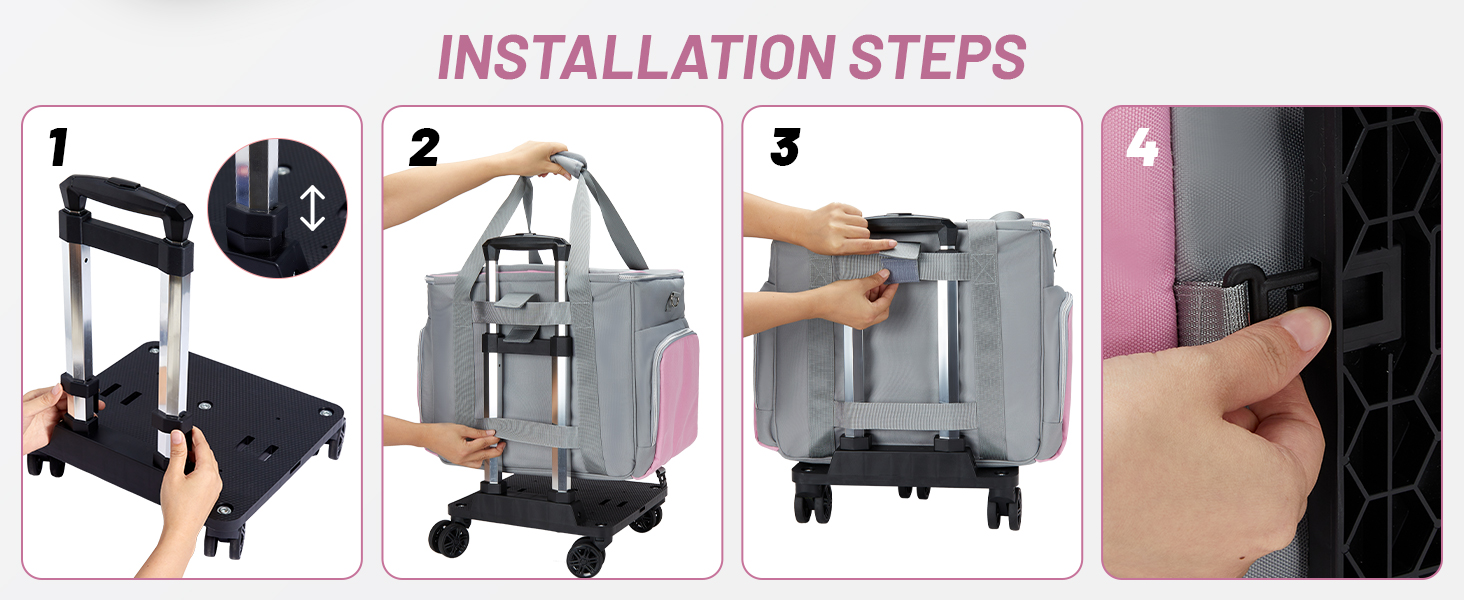 INSTALLATION STEPS

1

2

3

4