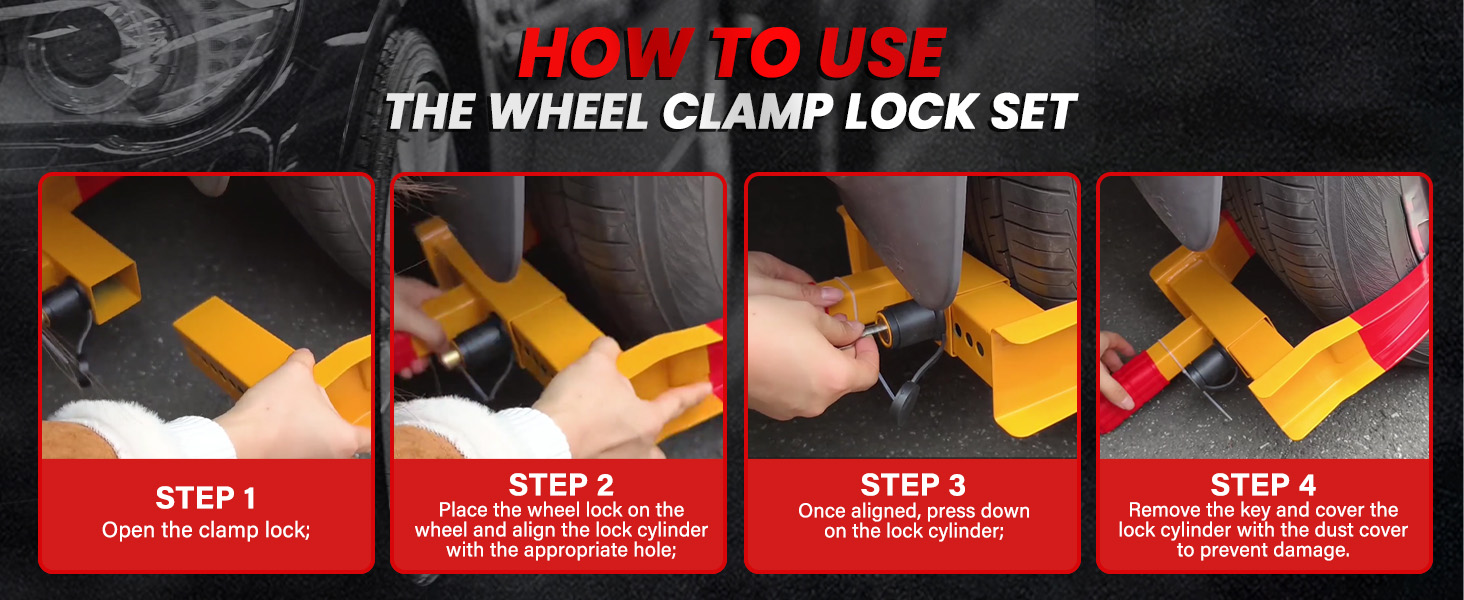 HOW TO USE
THE WHEEL CLAMP LOCK SET

STEP 1
Open the clamp lock;

STEP 2
Place the wheel lock on the wheel and align the lock cylinder with the appropriate hole;

STEP 3
Once aligned, press down on the lock cylinder;

STEP 4
Remove the key and cover the lock cylinder with the dust cover to prevent damage.