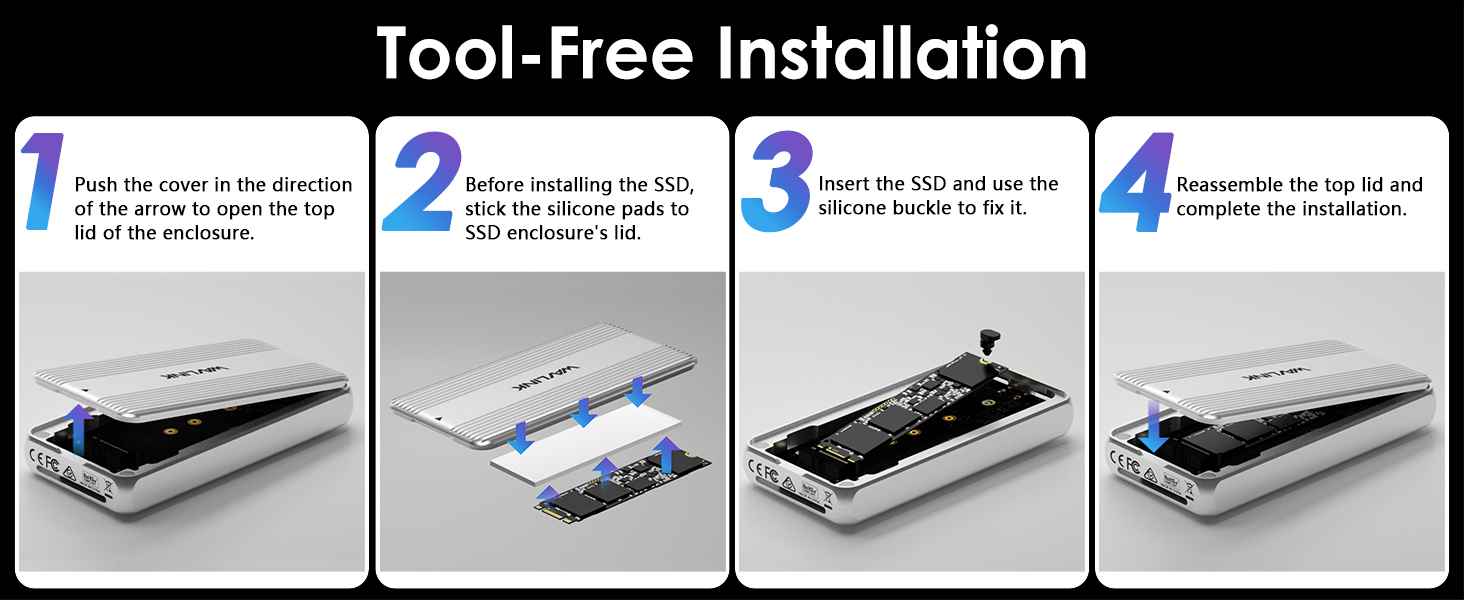 Tool-Free Installation

1
Push the cover in the direction of the arrow to open the top lid of the enclosure.

WAVLINK

CE FC

2
Before installing the SSD, stick the silicone pads to SSD enclosure's lid.

WAVLINK

3
Insert the SSD and use the silicone buckle to fix it.

CE FC

4
Reassemble the top lid and complete the installation.

WAVLINK

CE FC