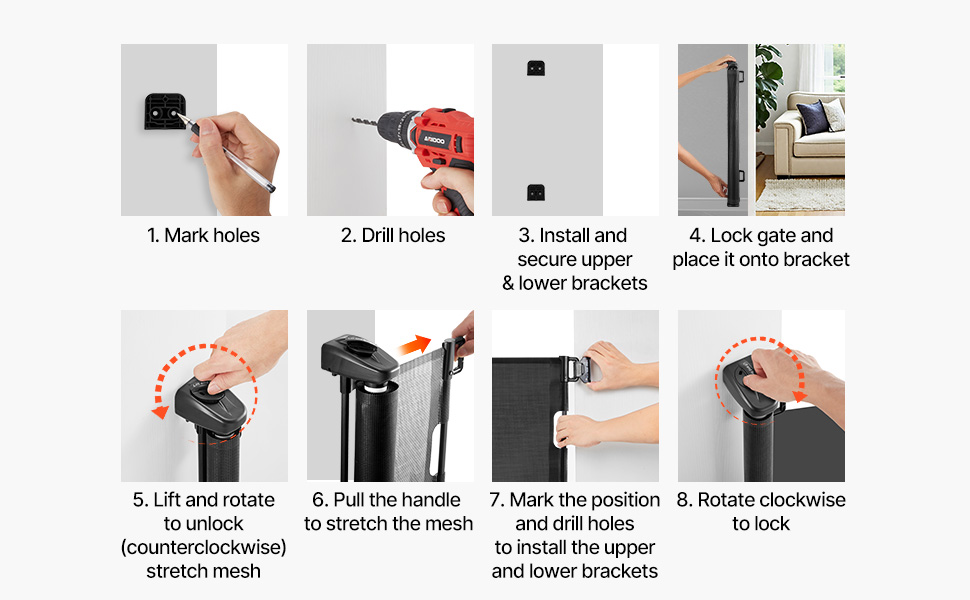 ANIDOO

1. Mark holes

2. Drill holes

3. Install and secure upper & lower brackets

4. Lock gate and place it onto bracket

5. Lift and rotate to unlock (counterclockwise) stretch mesh

6. Pull the handle to stretch the mesh

7. Mark the position and drill holes to install the upper and lower brackets

8. Rotate clockwise to lock