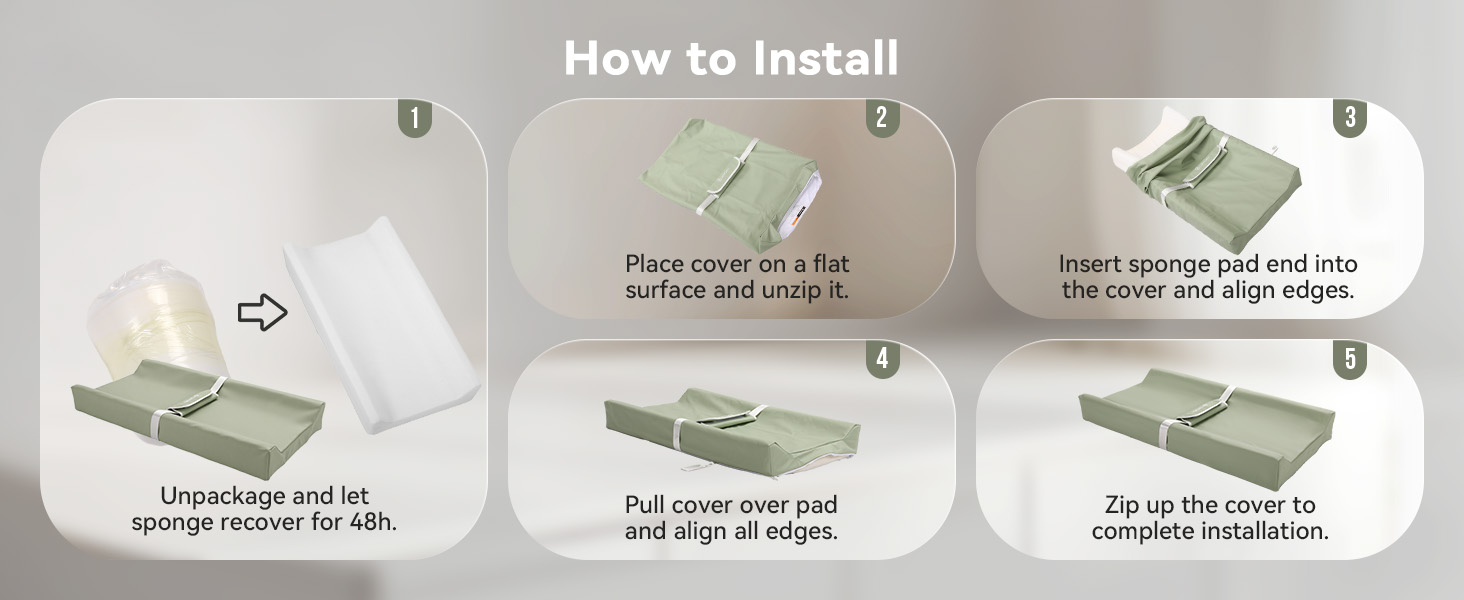 How to Install

1

Unpackage and let sponge recover for 48h.

2

Place cover on a flat surface and unzip it.

3

Insert sponge pad end into the cover and align edges.

4

Pull cover over pad and align all edges.

5

Zip up the cover to complete installation.