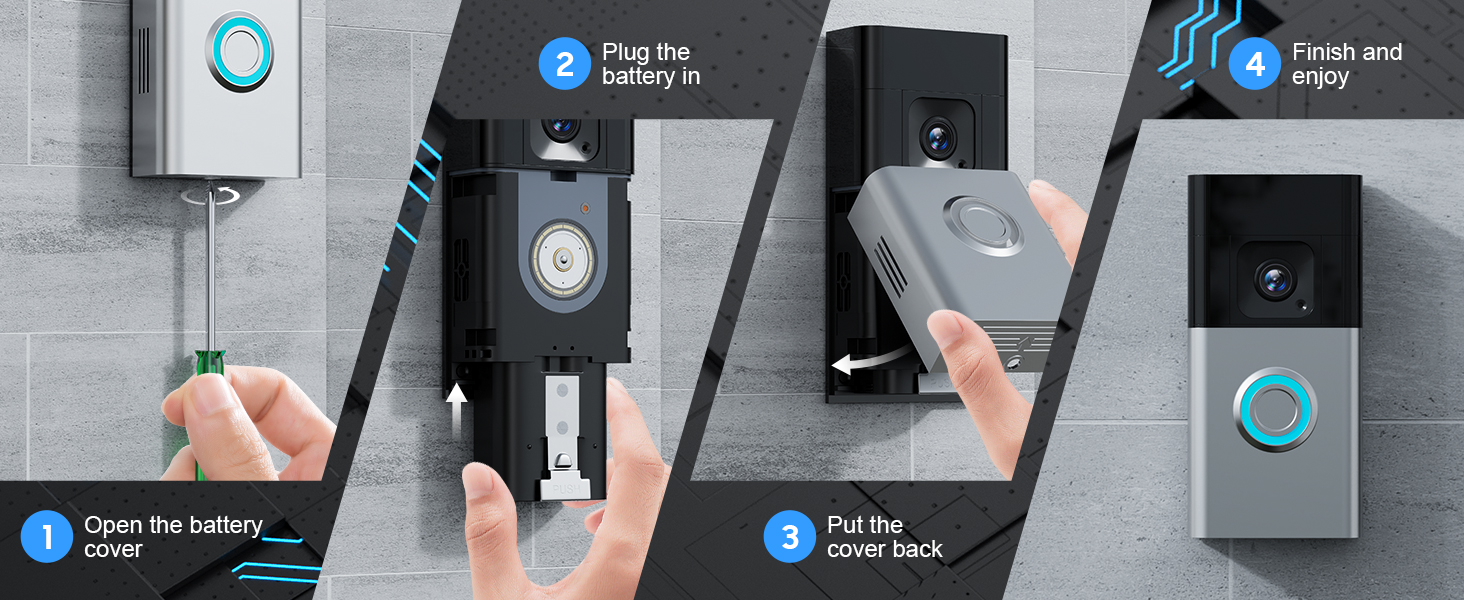 1 Open the battery cover

2 Plug the battery in

3 Put the cover back

4 Finish and enjoy