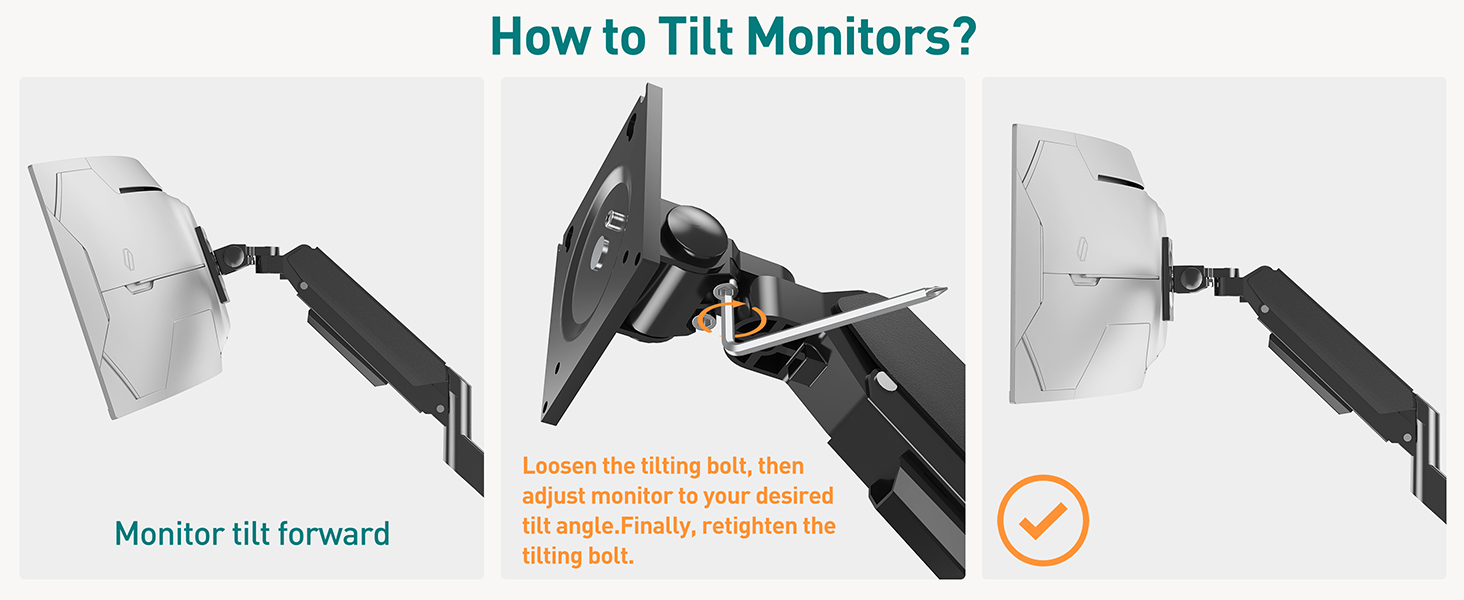 How to Tilt Monitors?

Monitor tilt forward

Loosen the tilting bolt, then adjust monitor to your desired tilt angle.Finally, retighten the tilting bolt.