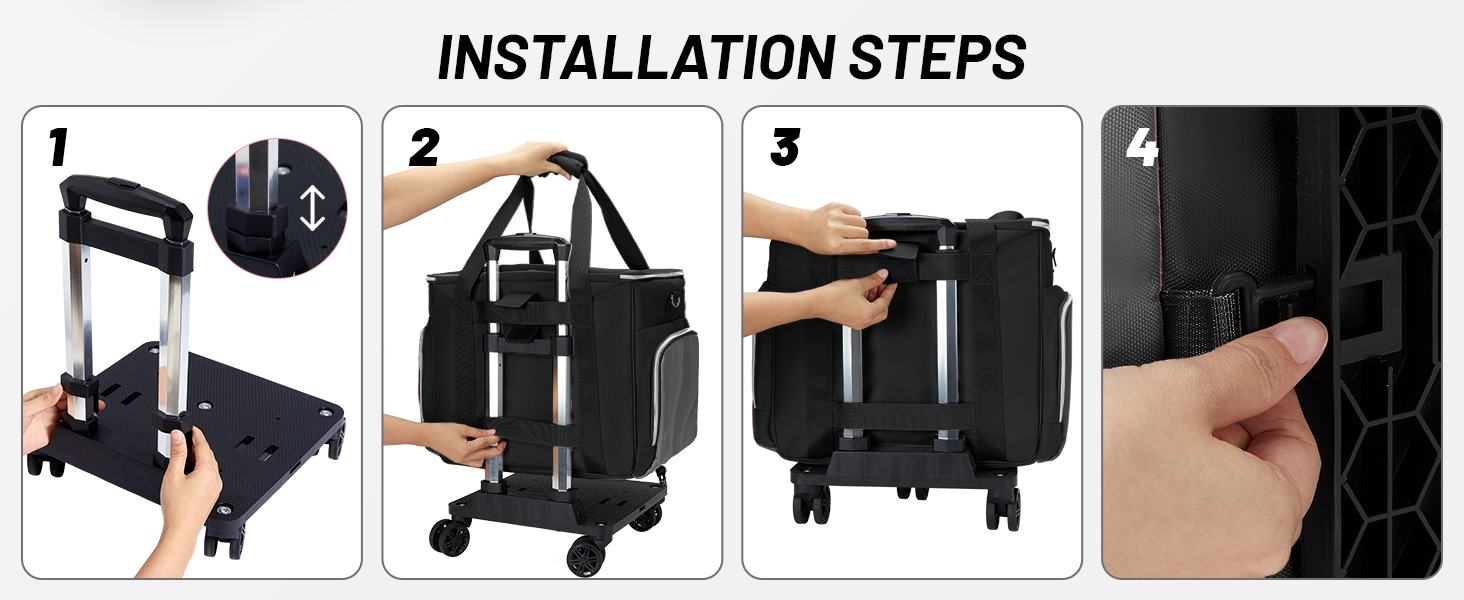 INSTALLATION STEPS

1

2

3

4