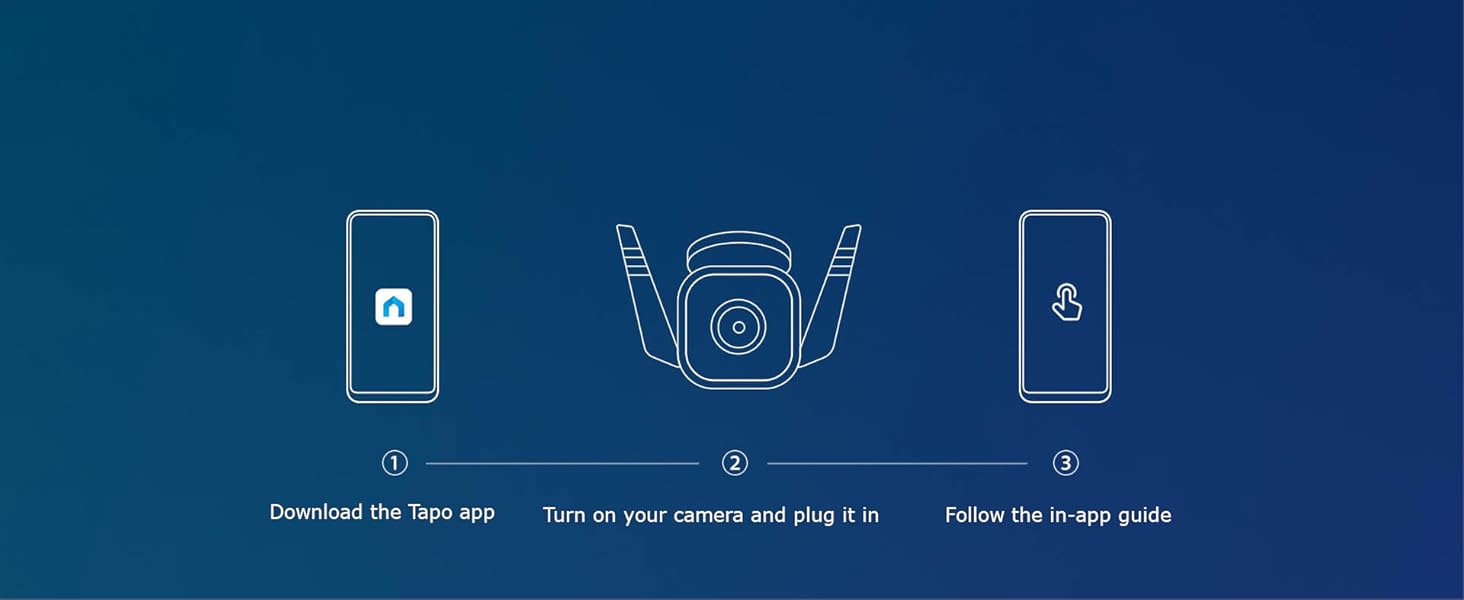 ①
Download the Tapo app

②
Turn on your camera and plug it in

③
Follow the in-app guide