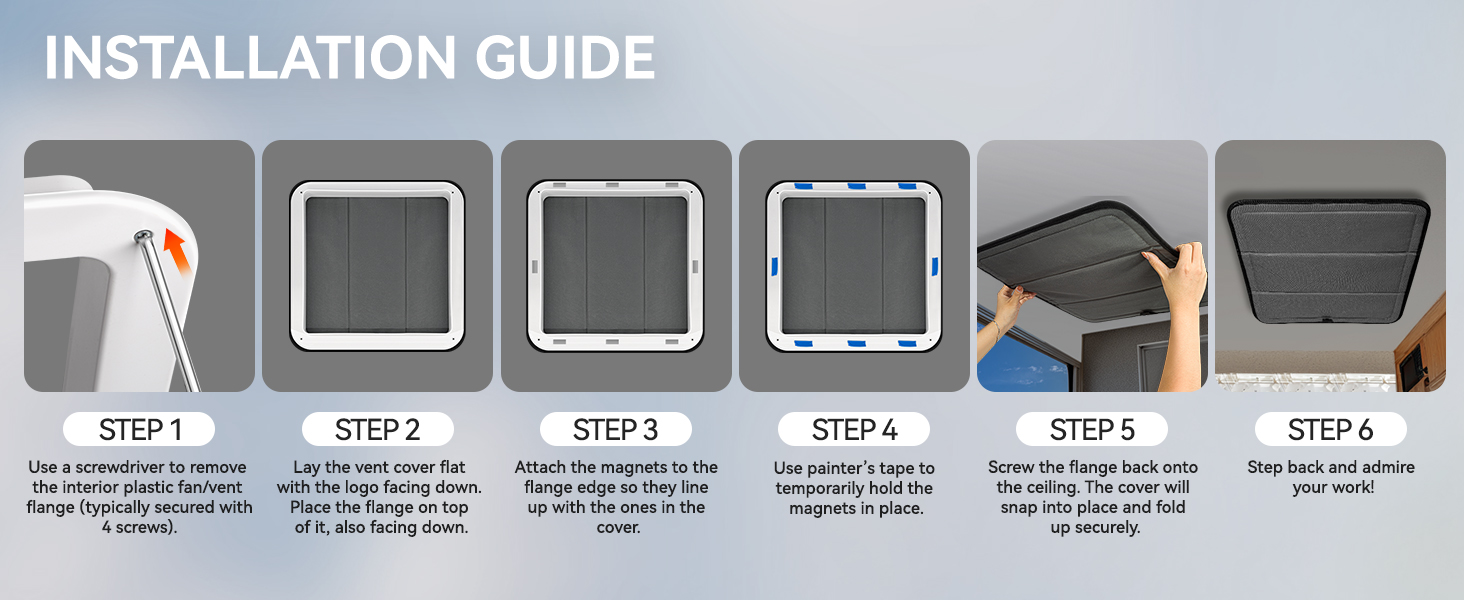 INSTALLATION GUIDE

STEP 1
Use a screwdriver to remove the interior plastic fan/vent flange (typically secured with 4 screws).

STEP 2
Lay the vent cover flat with the logo facing down. Place the flange on top of it, also facing down.

STEP 3
Attach the magnets to the flange edge so they line up with the ones in the cover.

STEP 4
Use painter's tape to temporarily hold the magnets in place.

STEP 5
Screw the flange back onto the ceiling. The cover will snap into place and fold up securely.

STEP 6
Step back and admire your work!