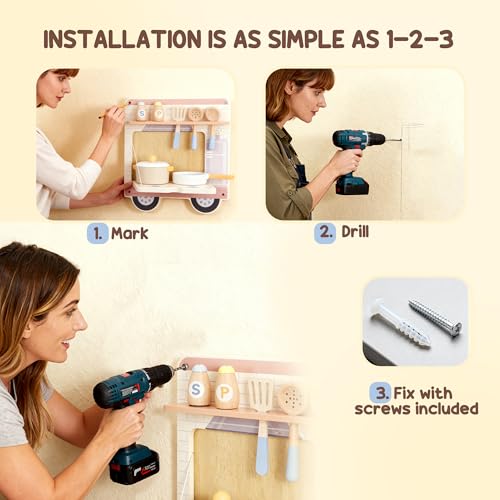 INSTALLATION IS AS SIMPLE AS 1-2-3

1. Mark

2. Drill

S P

3. Fix with screws included