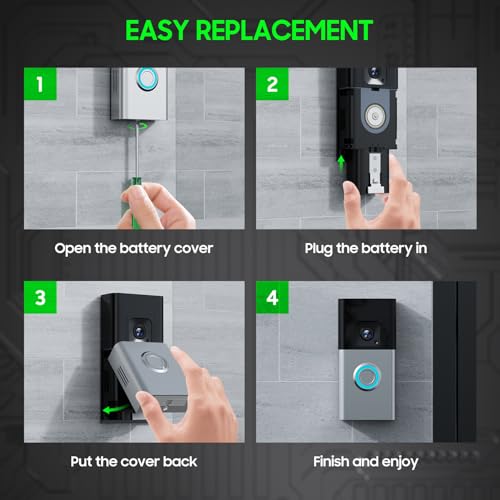 EASY REPLACEMENT

1

Open the battery cover

2

Plug the battery in

3

Put the cover back

4

Finish and enjoy