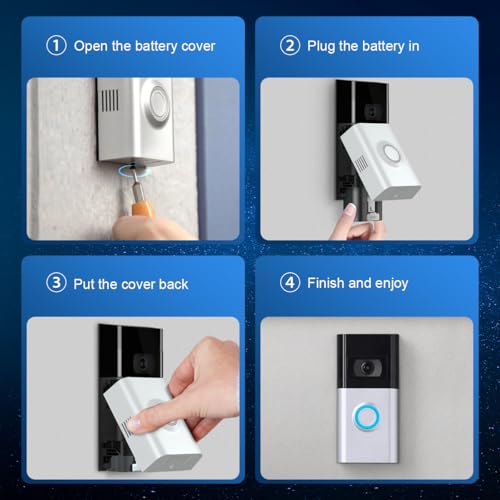 ① Open the battery cover

② Plug the battery in

③ Put the cover back

④ Finish and enjoy