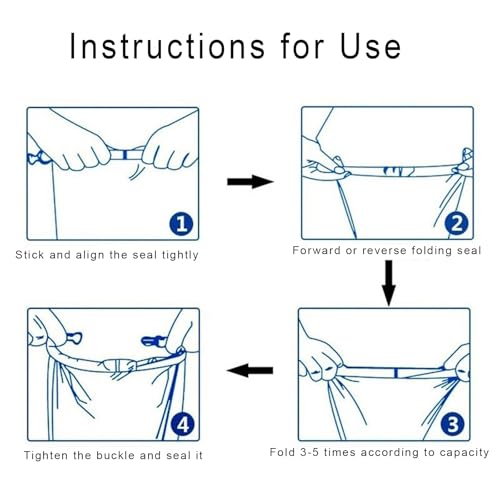 Instructions for Use

1

Stick and align the seal tightly

2

Forward or reverse folding seal

3

Fold 3-5 times according to capacity

4

Tighten the buckle and seal it