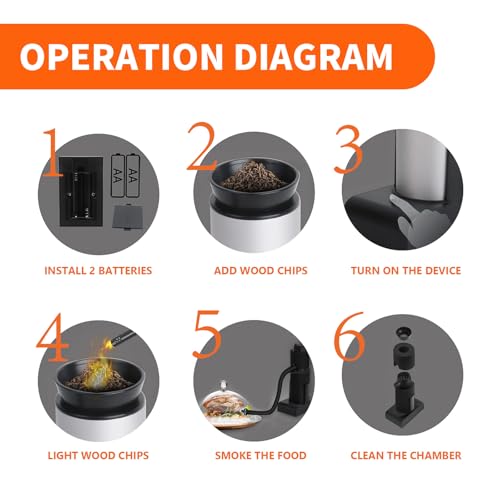 OPERATION DIAGRAM

1

AA AA

INSTALL 2 BATTERIES

2

ADD WOOD CHIPS

3

TURN ON THE DEVICE

4

LIGHT WOOD CHIPS

5

SMOKE THE FOOD

6

CLEAN THE CHAMBER