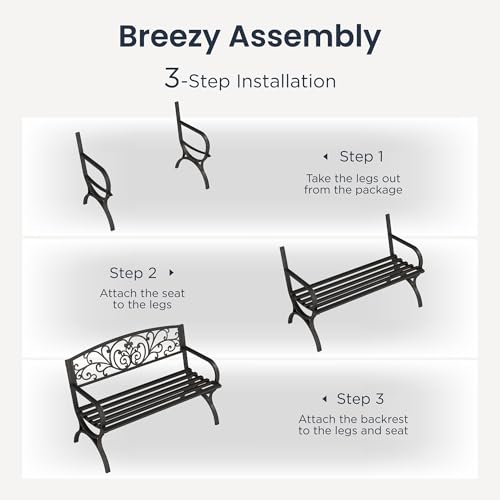 Breezy Assembly

3-Step Installation

Step 1

Take the legs out from the package

Step 2

Attach the seat to the legs

Step 3

Attach the backrest to the legs and seat