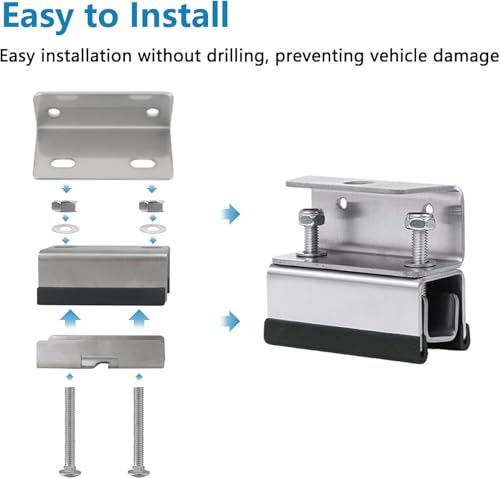 Easy to Install

Easy installation without drilling, preventing vehicle damage