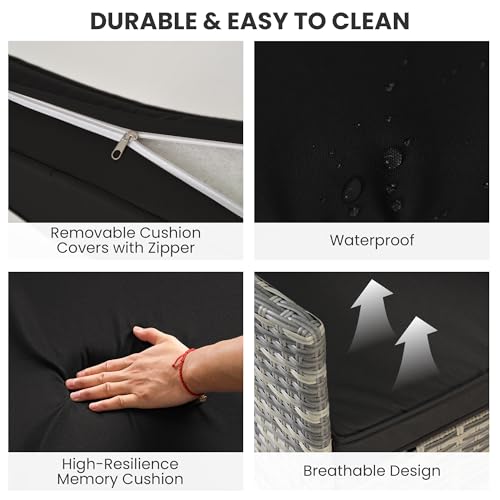 DURABLE & EASY TO CLEAN

Removable Cushion Covers with Zipper

Waterproof

High-Resilience Memory Cushion

Breathable Design