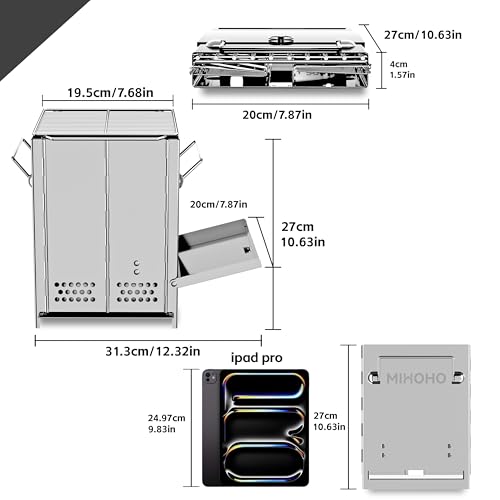 27cm/10.63in

4cm
1.57in

20cm/7.87in

19.5cm/7.68in

20cm/7.87in

27cm
10.63in

31.3cm/12.32in

ipad pro

24.97cm
9.83in

27cm
10.63in

MIKOHO