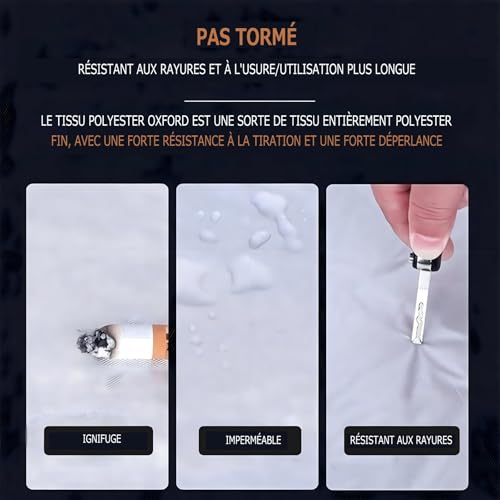 PAS TORMÉ

RÉSISTANT AUX RAYURES ET À L'USURE/UTILISATION PLUS LONGUE

LE TISSU POLYESTER OXFORD EST UNE SORTE DE TISSU ENTIÈREMENT POLYESTER FIN, AVEC UNE FORTE RÉSISTANCE À LA TIRATION ET UNE FORTE DÉPERLANCE

IGNIFUGE

IMPERMÉABLE

RÉSISTANT AUX RAYURES