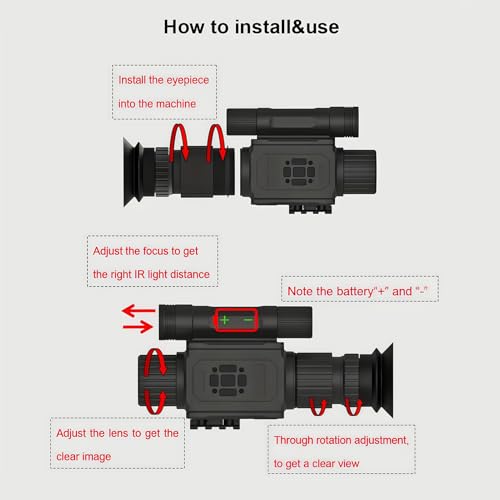 How to install&use

Install the eyepiece into the machine

Adjust the focus to get the right IR light distance

Note the battery"+" and "-"

+ −

Adjust the lens to get the clear image

Through rotation adjustment, to get a clear view