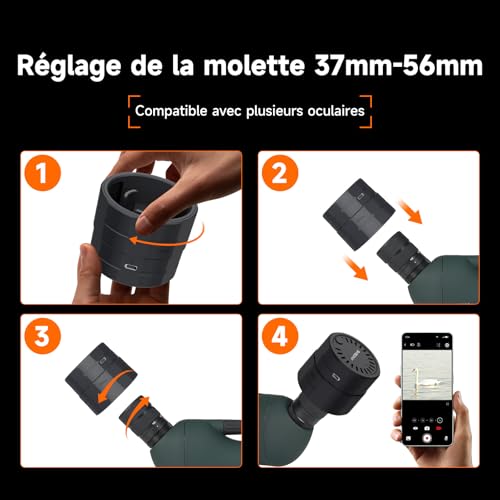 Réglage de la molette 37mm-56mm

Compatible avec plusieurs oculaires

1

2

3

4