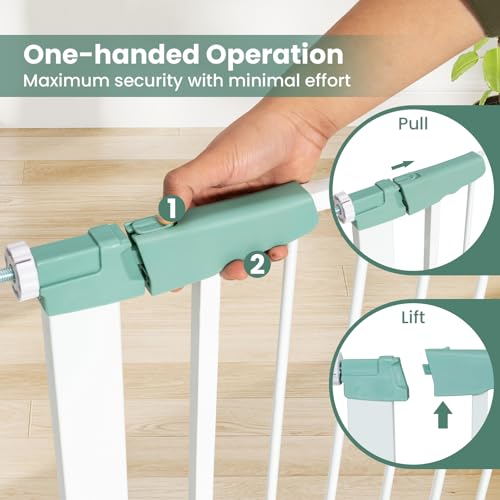 One-handed Operation
Maximum security with minimal effort

1

2

Pull

Lift