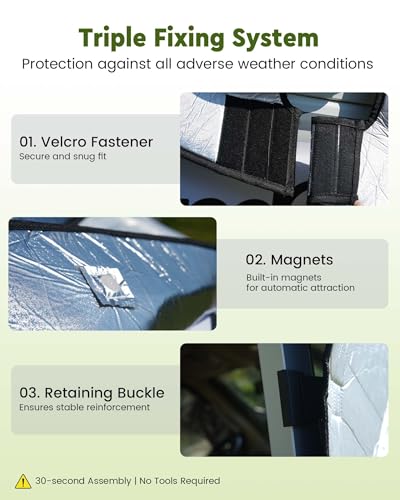 Triple Fixing System
Protection against all adverse weather conditions

01. Velcro Fastener
Secure and snug fit

02. Magnets
Built-in magnets for automatic attraction

03. Retaining Buckle
Ensures stable reinforcement

30-second Assembly | No Tools Required