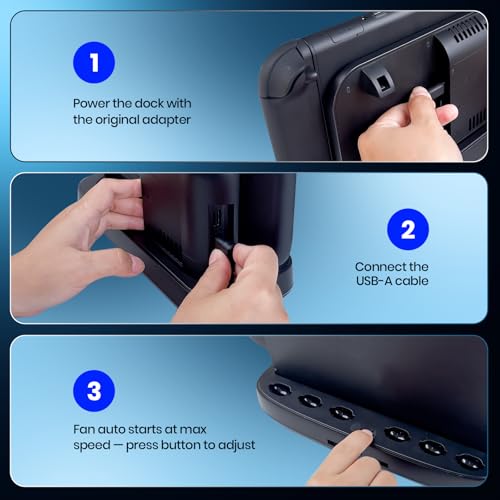 1

Power the dock with the original adapter

2

Connect the USB-A cable

3

Fan auto starts at max speed — press button to adjust