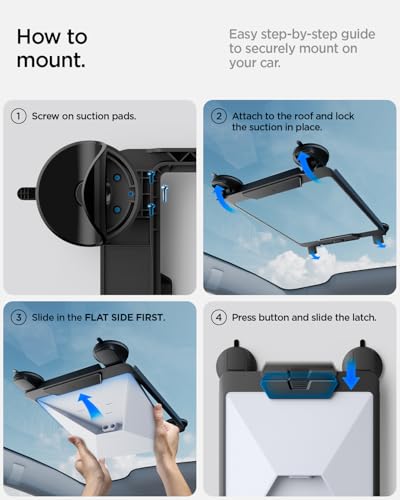 How to mount.

Easy step-by-step guide to securely mount on your car.

1 Screw on suction pads.

2 Attach to the roof and lock the suction in place.

3 Slide in the FLAT SIDE FIRST.

4 Press button and slide the latch.