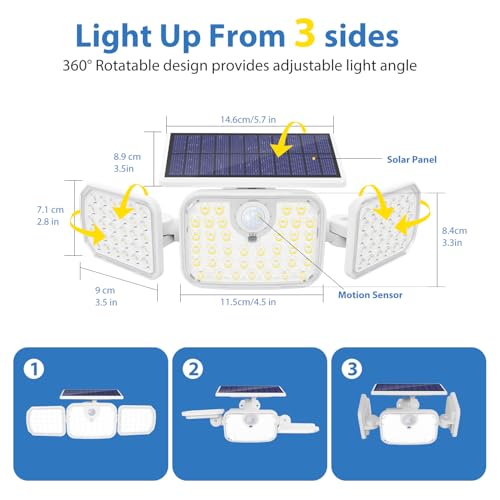 Light Up From 3 sides
360° Rotatable design provides adjustable light angle

14.6cm/5.7 in

8.9 cm
3.5in

Solar Panel

7.1 cm
2.8 in

8.4cm
3.3in

9 cm
3.5 in

11.5cm/4.5 in

Motion Sensor

1

2

3