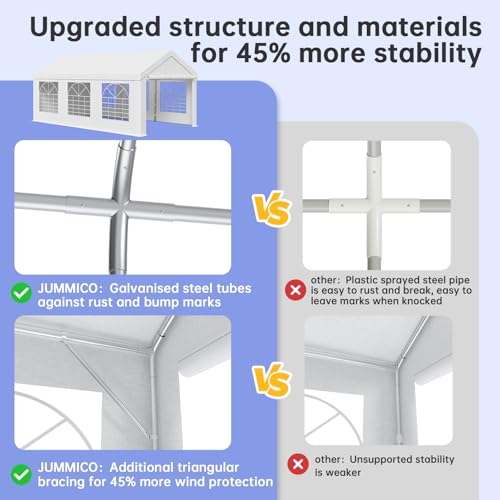 Upgraded structure and materials for 45% more stability

VS

JUMMICO: Galvanised steel tubes against rust and bump marks

other: Plastic sprayed steel pipe is easy to rust and break, easy to leave marks when knocked

VS

JUMMICO: Additional triangular bracing for 45% more wind protection

other: Unsupported stability is weaker