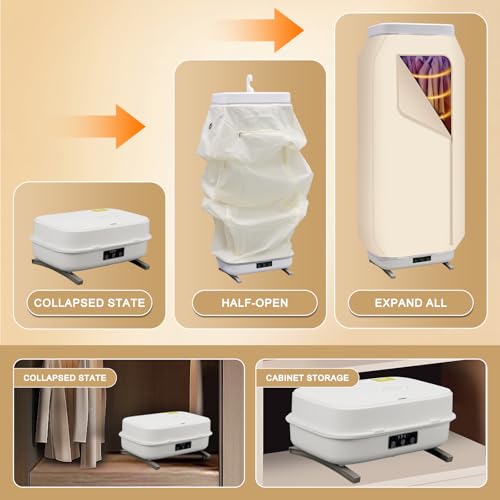 COLLAPSED STATE

HALF-OPEN

EXPAND ALL

COLLAPSED STATE

CABINET STORAGE