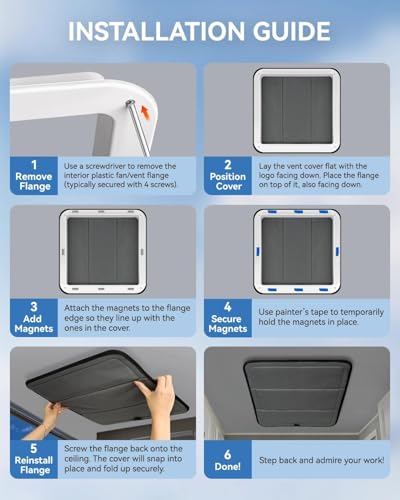 INSTALLATION GUIDE

1
Remove Flange

Use a screwdriver to remove the interior plastic fan/vent flange (typically secured with 4 screws).

2
Position Cover

Lay the vent cover flat with the logo facing down. Place the flange on top of it, also facing down.

3
Add Magnets

Attach the magnets to the flange edge so they line up with the ones in the cover.

4
Secure Magnets

Use painter's tape to temporarily hold the magnets in place.

5
Reinstall Flange

Screw the flange back onto the ceiling. The cover will snap into place and fold up securely.

6
Done!

Step back and admire your work!