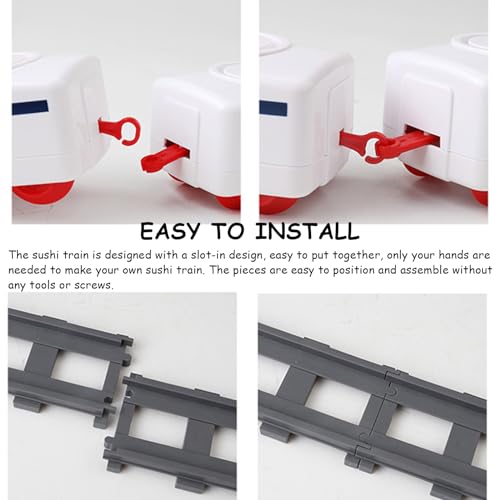 EASY TO INSTALL

The sushi train is designed with a slot-in design, easy to put together, only your hands are needed to make your own sushi train. The pieces are easy to position and assemble without any tools or screws.