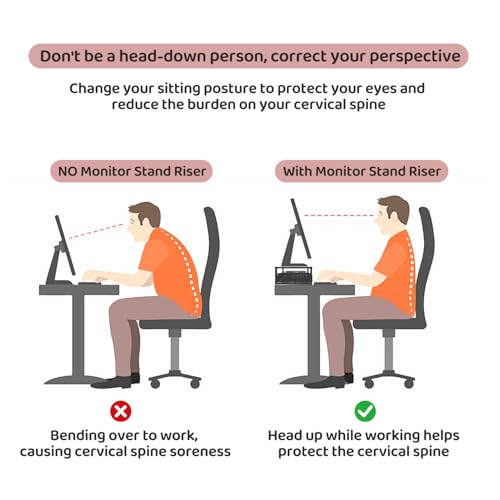 Don't be a head-down person, correct your perspective

Change your sitting posture to protect your eyes and reduce the burden on your cervical spine

NO Monitor Stand Riser

Bending over to work, causing cervical spine soreness

With Monitor Stand Riser

Head up while working helps protect the cervical spine