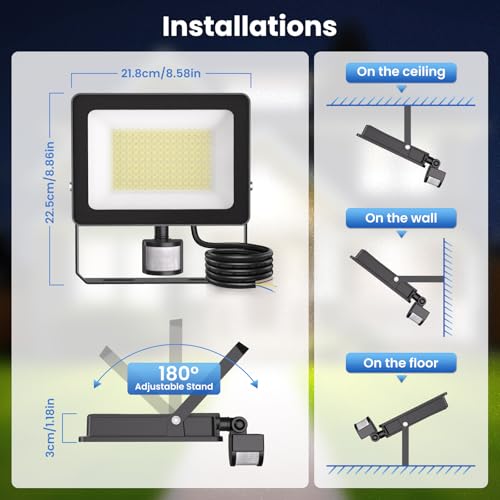 Installations

21.8cm/8.58in

22.5cm/8.86in

180°
Adjustable Stand

3cm/1.18in

On the ceiling

On the wall

On the floor