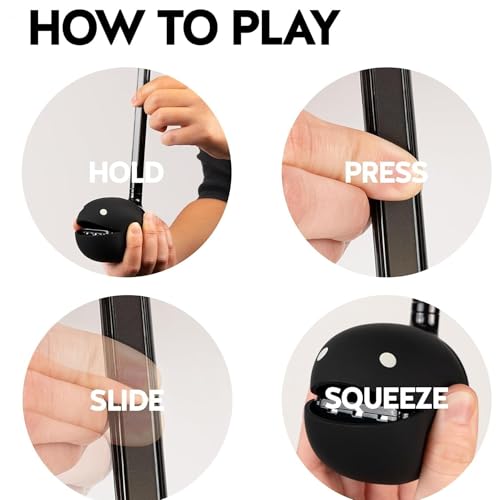 HOW TO PLAY

HOLD

PRESS

SLIDE

SQUEEZE