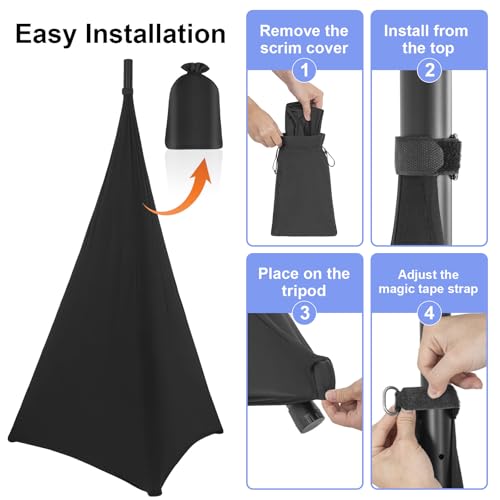 Easy Installation

Remove the scrim cover
1

Install from the top
2

Place on the tripod
3

Adjust the magic tape strap
4